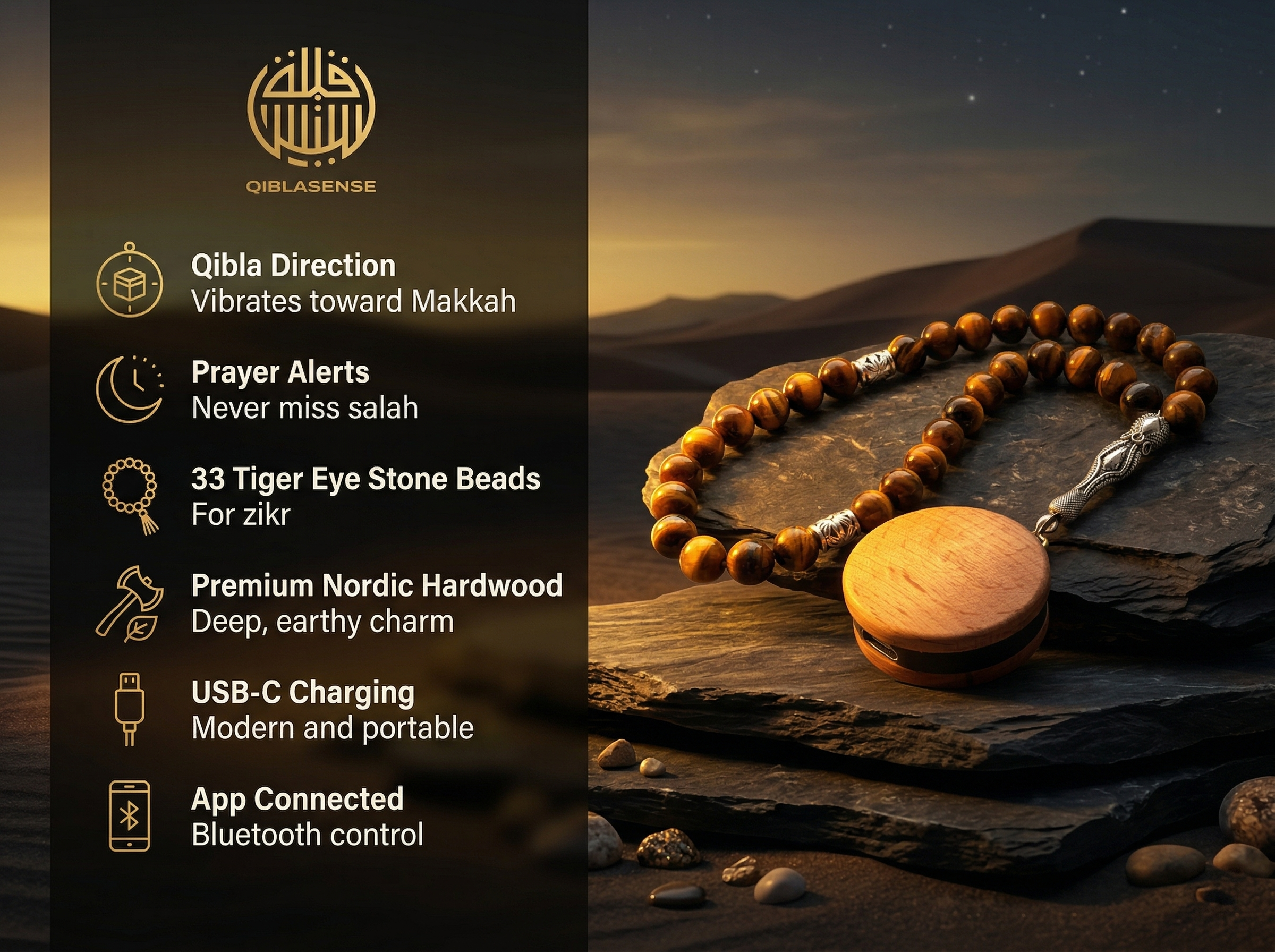 QIBLASENSE

Qibla Direction
Vibrates toward Makkah

Prayer Alerts
Never miss salah

33 Tiger Eye Stone Beads
For zikr

Premium Nordic Hardwood
Deep, earthy charm

USB-C Charging
Modern and portable

App Connected
Bluetooth control